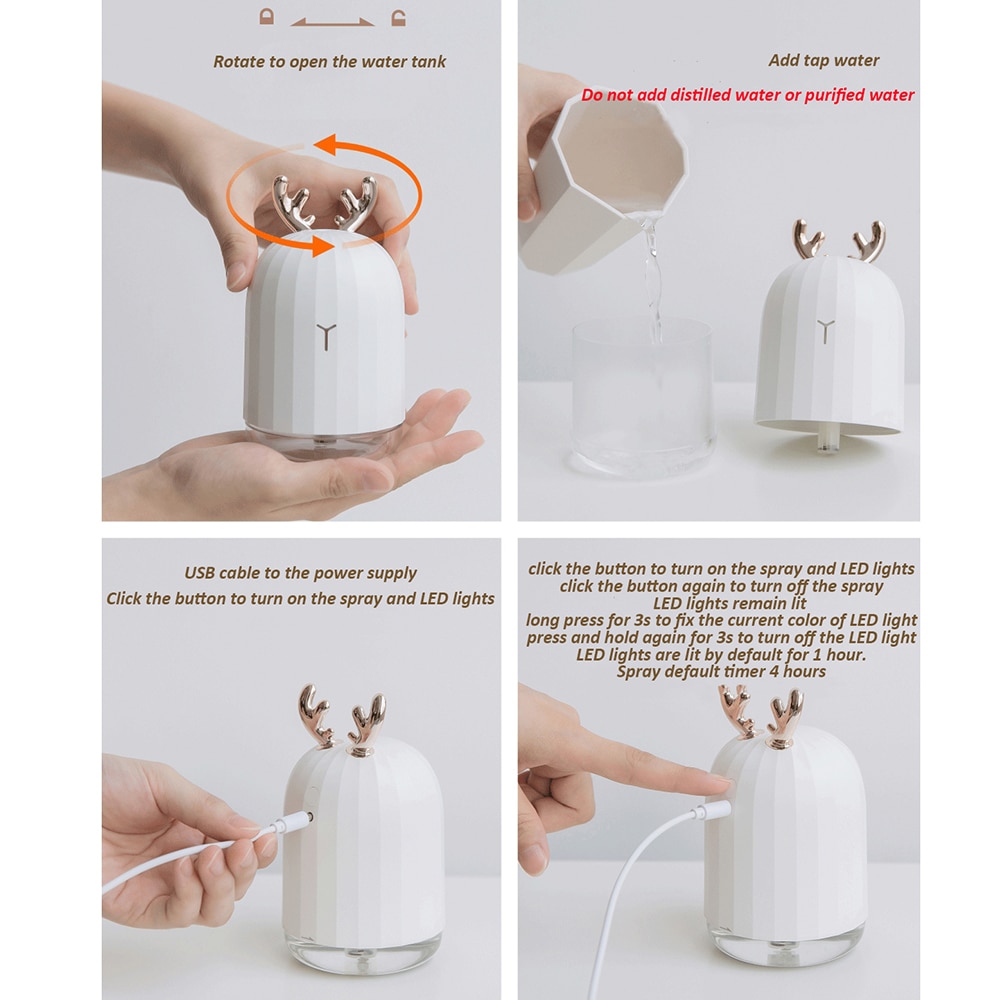 Rotate to open the water tank

Add tap water
Do not add distilled water or purified water

USB cable to the power supply
Click the button to turn on the spray and LED lights

click the button to turn on the spray and LED lights
click the button again to turn off the spray
LED lights remain lit
long press for 3s to fix the current color of LED light
press and hold again for 3s to turn off the LED light
LED lights are lit by default for 1 hour.
Spray default timer 4 hours